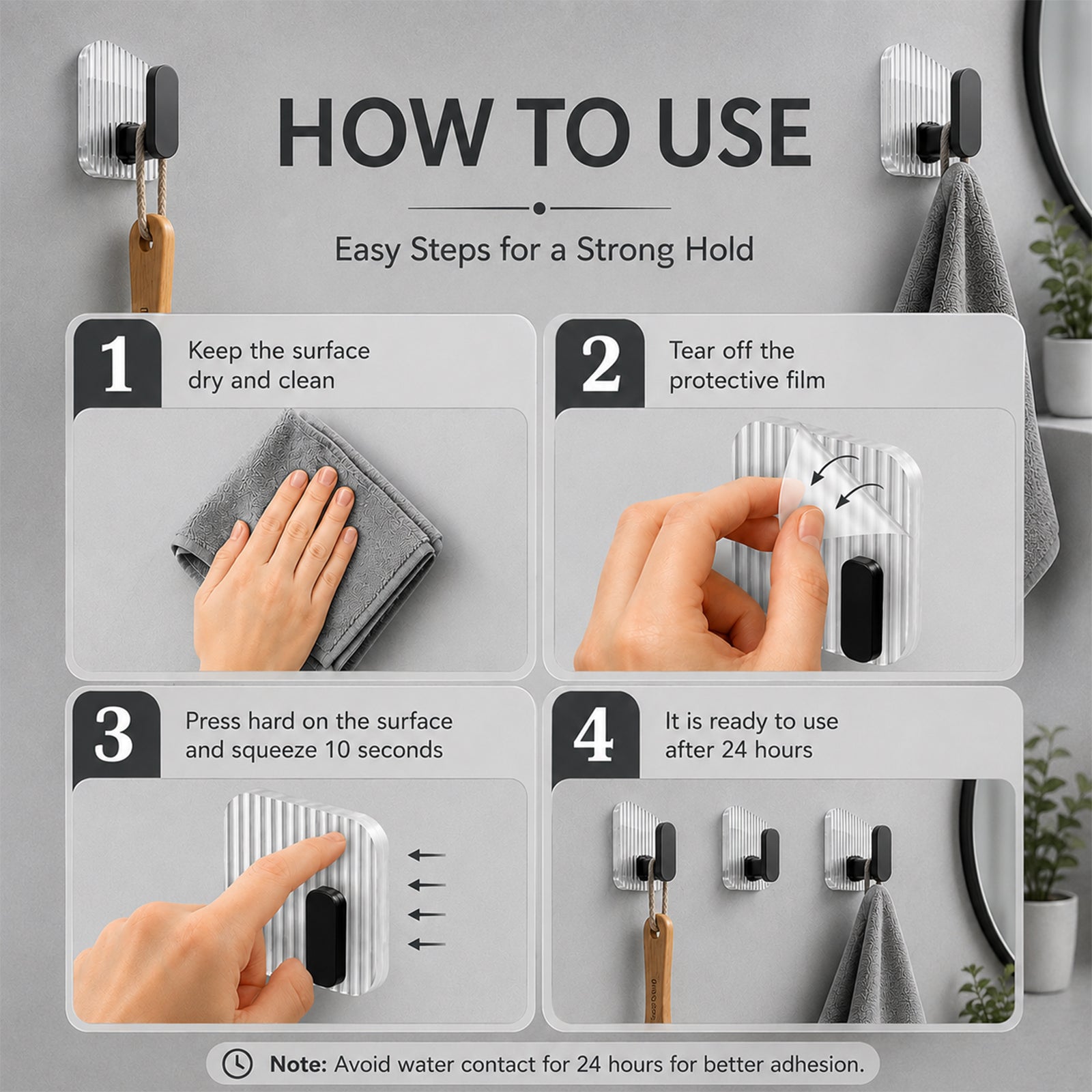 HOW TO USE

Easy Steps for a Strong Hold

1
Keep the surface dry and clean

2
Tear off the protective film

3
Press hard on the surface and squeeze 10 seconds

4
It is ready to use after 24 hours

Note: Avoid water contact for 24 hours for better adhesion.